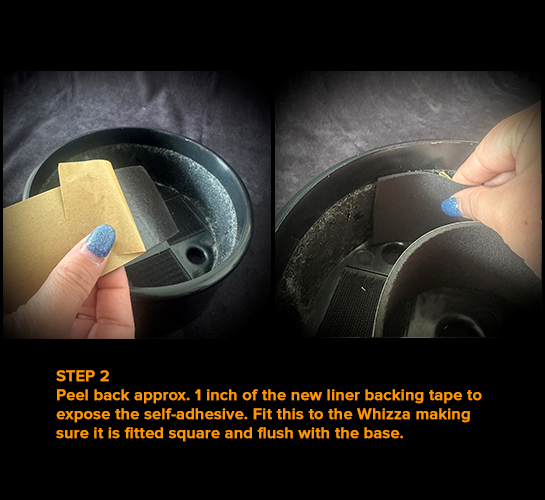 STEP 2
Peel back approx. 1 inch of the new liner backing tape to expose the self-adhesive. Fit this to the Whizza making sure it is fitted square and flush with the base.