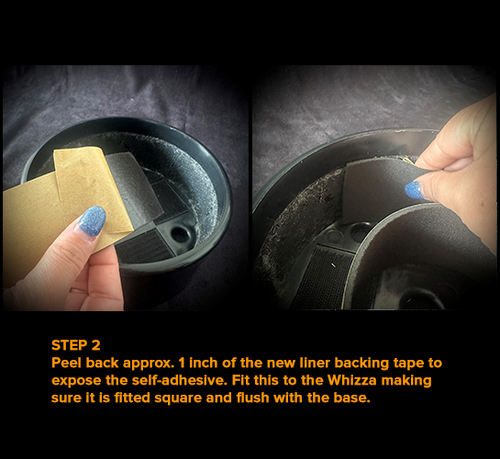 STEP 2
Peel back approx. 1 inch of the new liner backing tape to expose the self-adhesive. Fit this to the Whizza making sure it is fitted square and flush with the base.