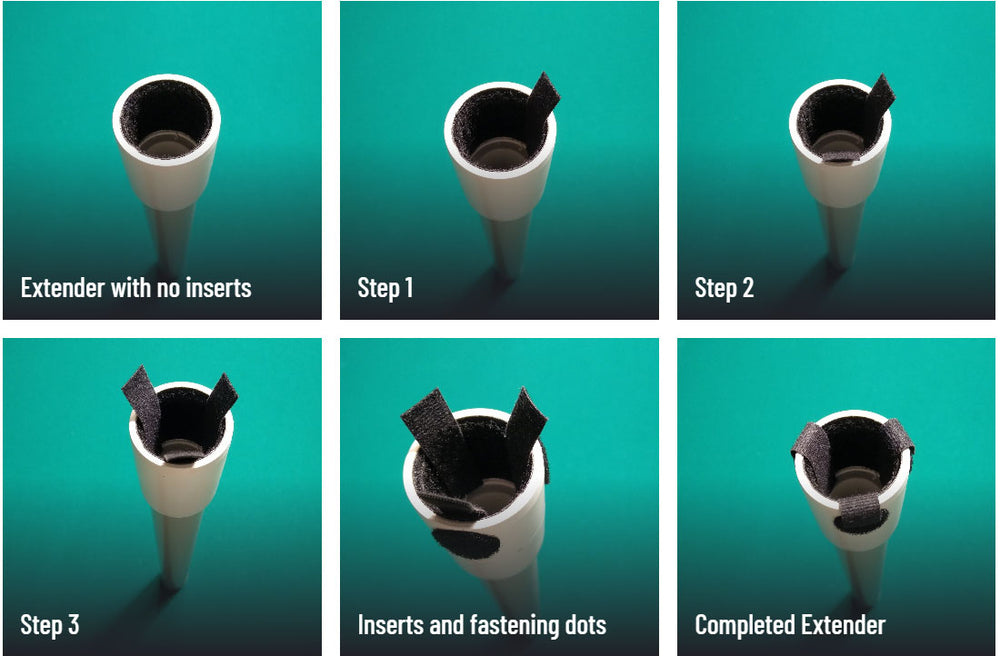 Extender with no inserts

Step 1

Step 2

Step 3

Inserts and fastening dots

Completed Extender